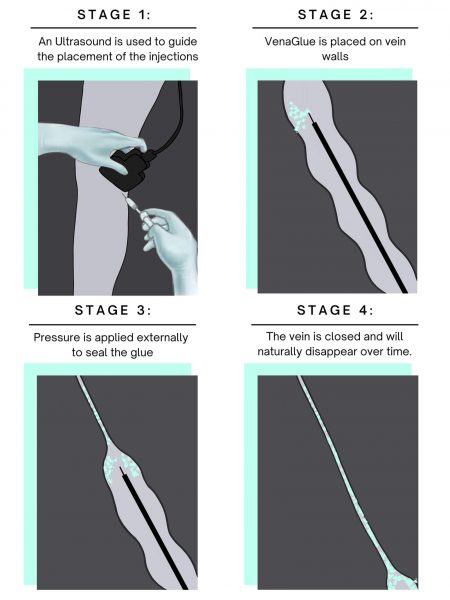 STAGE 1:

An Ultrasound is used to guide the placement of the injections

STAGE 2:

VenaGlue is placed on vein walls

STAGE 3:

Pressure is applied externally to seal the glue

STAGE 4:

The vein is closed and will naturally disappear over time.